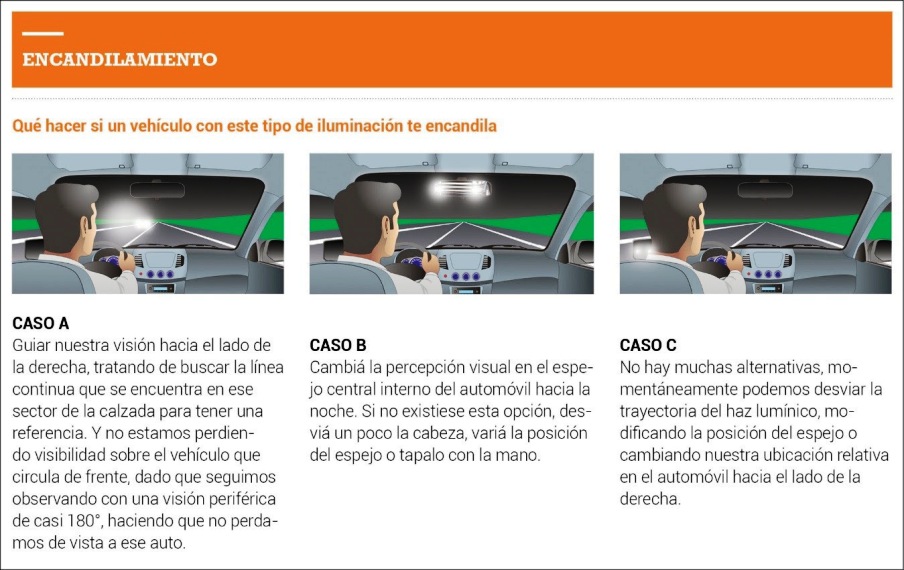 ENCANDILAMIENTO

Qué hacer si un vehículo con este tipo de iluminación te encandila

CASO A
Guiar nuestra visión hacia el lado de la derecha, tratando de buscar la línea continua que se encuentra en ese sector de la calzada para tener una referencia. Y no estamos perdiendo visibilidad sobre el vehículo que circula de frente, dado que seguimos observando con una visión periférica de casi 180°, haciendo que no perdamos de vista a ese auto.

CASO B
Cambiá la percepción visual en el espejo central interno del automóvil hacia la noche. Si no existiese esta opción, desviá un poco la cabeza, variá la posición del espejo o tapalo con la mano.

CASO C
No hay muchas alternativas, momentáneamente podemos desviar la trayectoria del haz lumínico, modificando la posición del espejo o cambiando nuestra ubicación relativa en el automóvil hacia el lado de la derecha.