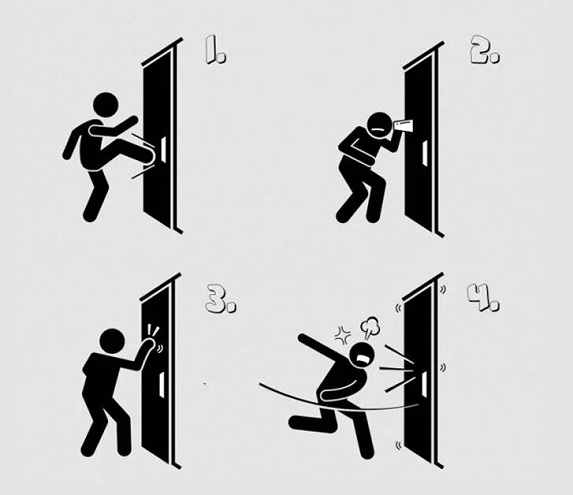 1.

2.

3.

4.