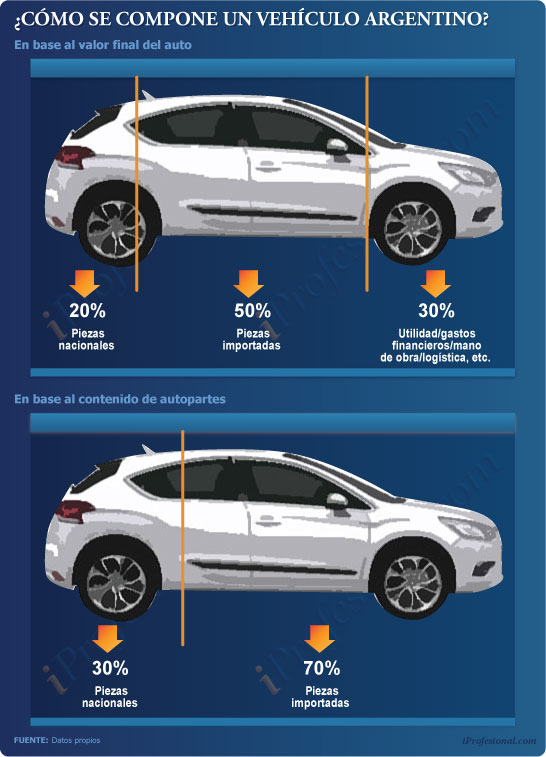 ¿CÓMO SE COMPONE UN VEHÍCULO ARGENTINO?

En base al valor final del auto

20%
Piezas nacionales

50%
Piezas importadas

30%
Utilidad/gastos financieros/mano de obra/logística, etc.

En base al contenido de autopartes

30%
Piezas nacionales

70%
Piezas importadas

FUENTE: Datos propios

iProfesional.com